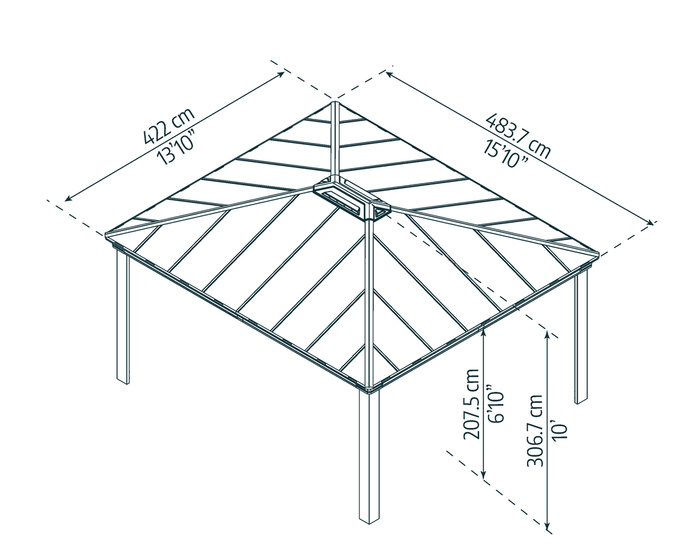 422 cm
13'10"

483.7 cm
15'10"

207.5 cm
6'10"

306.7 cm
10'